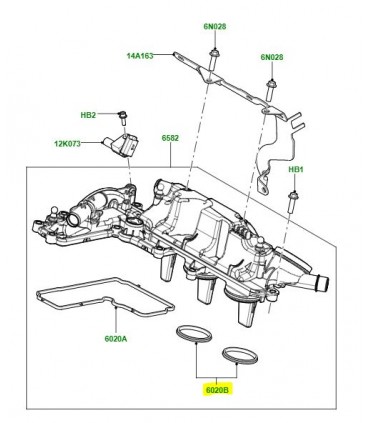 6N028
14A163
6N028
HB2
12K073
6582
HB1
6020A
6020B