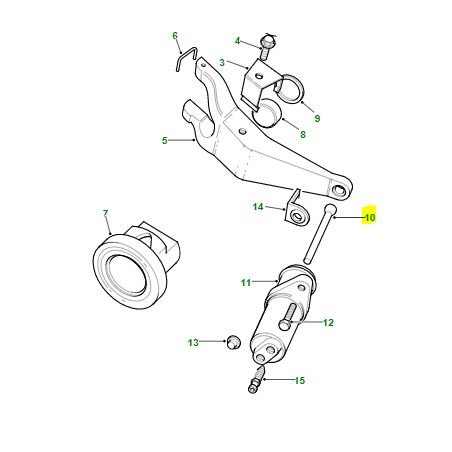 6
4
3
9
8
5
14
10
7
11
12
13
15