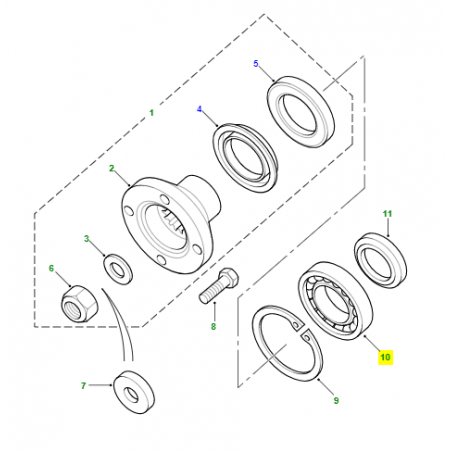 5
1
4
2
11
3
6
8
10
7
9