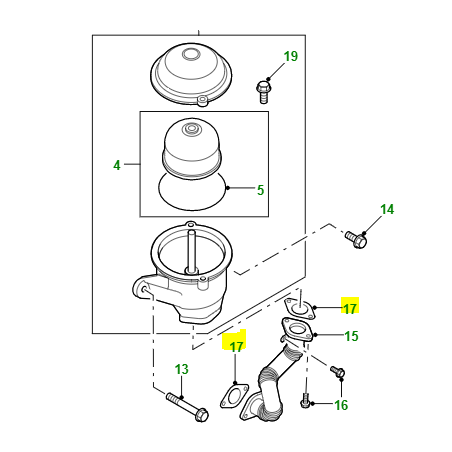 19

4

5

14

17

15

17

13

16