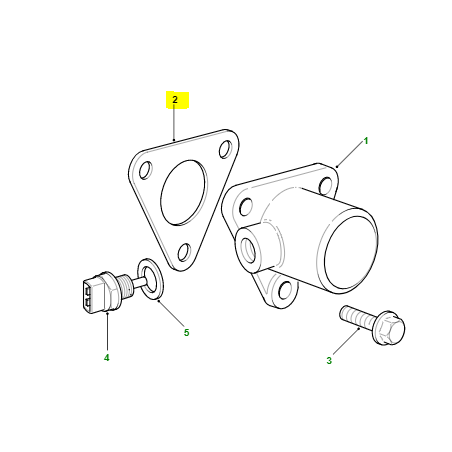 2
1
5
4
3