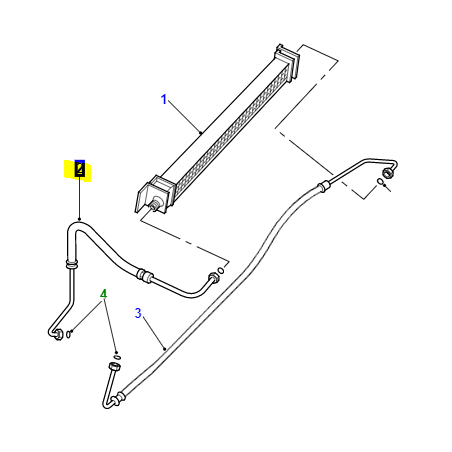 1
2
4
3